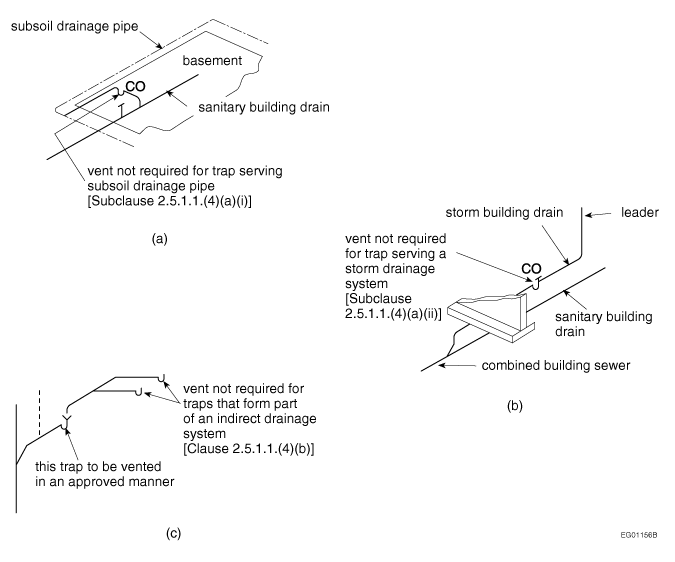 subsoil drainage pipe

basement

CO

sanitary building drain

vent not required for trap serving subsoil drainage pipe [Subclause 2.5.1.1.(4)(a)(i)]

(a)

storm building drain

leader

vent not required for trap serving a storm drainage system [Subclause 2.5.1.1.(4)(a)(ii)]

CO

sanitary building drain

combined building sewer

(b)

vent not required for traps that form part of an indirect drainage system [Clause 2.5.1.1.(4)(b)]

this trap to be vented in an approved manner

(c)

EG01156B