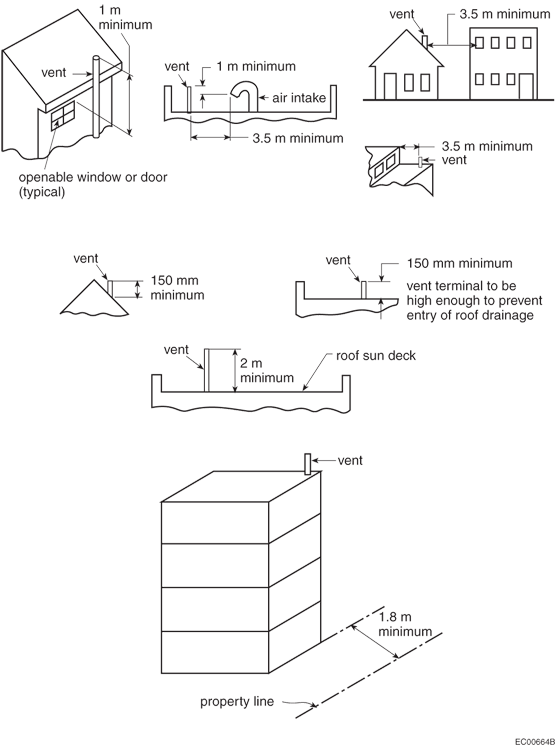 1 m minimum

vent

openable window or door (typical)

vent

1 m minimum

air intake

3.5 m minimum

vent

3.5 m minimum

3.5 m minimum

vent

vent

150 mm minimum

vent

150 mm minimum

vent terminal to be high enough to prevent entry of roof drainage

vent

2 m minimum

roof sun deck

vent

1.8 m minimum

property line

EC00664B