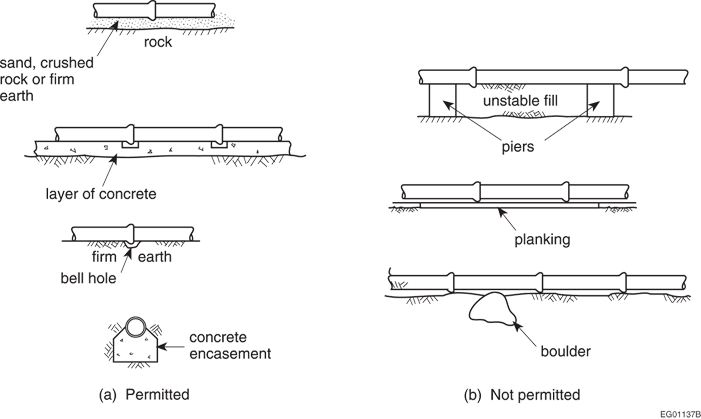 rock

sand, crushed rock or firm earth

layer of concrete

firm earth

bell hole

concrete encasement

(a) Permitted

unstable fill

piers

planking

boulder

(b) Not permitted

EG01137B