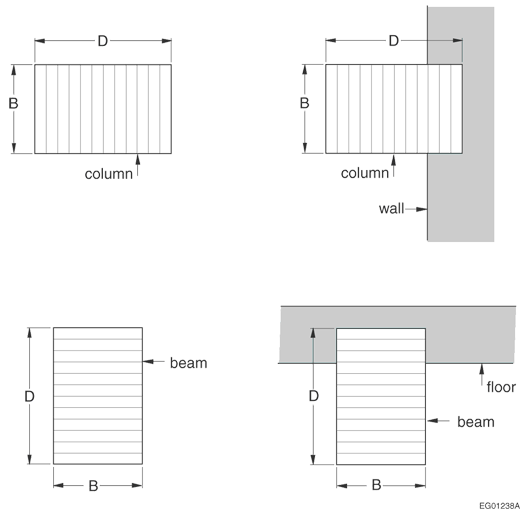 D

B

column

D

B

column

wall

D

beam

B

D

floor

beam

B

EG01238A